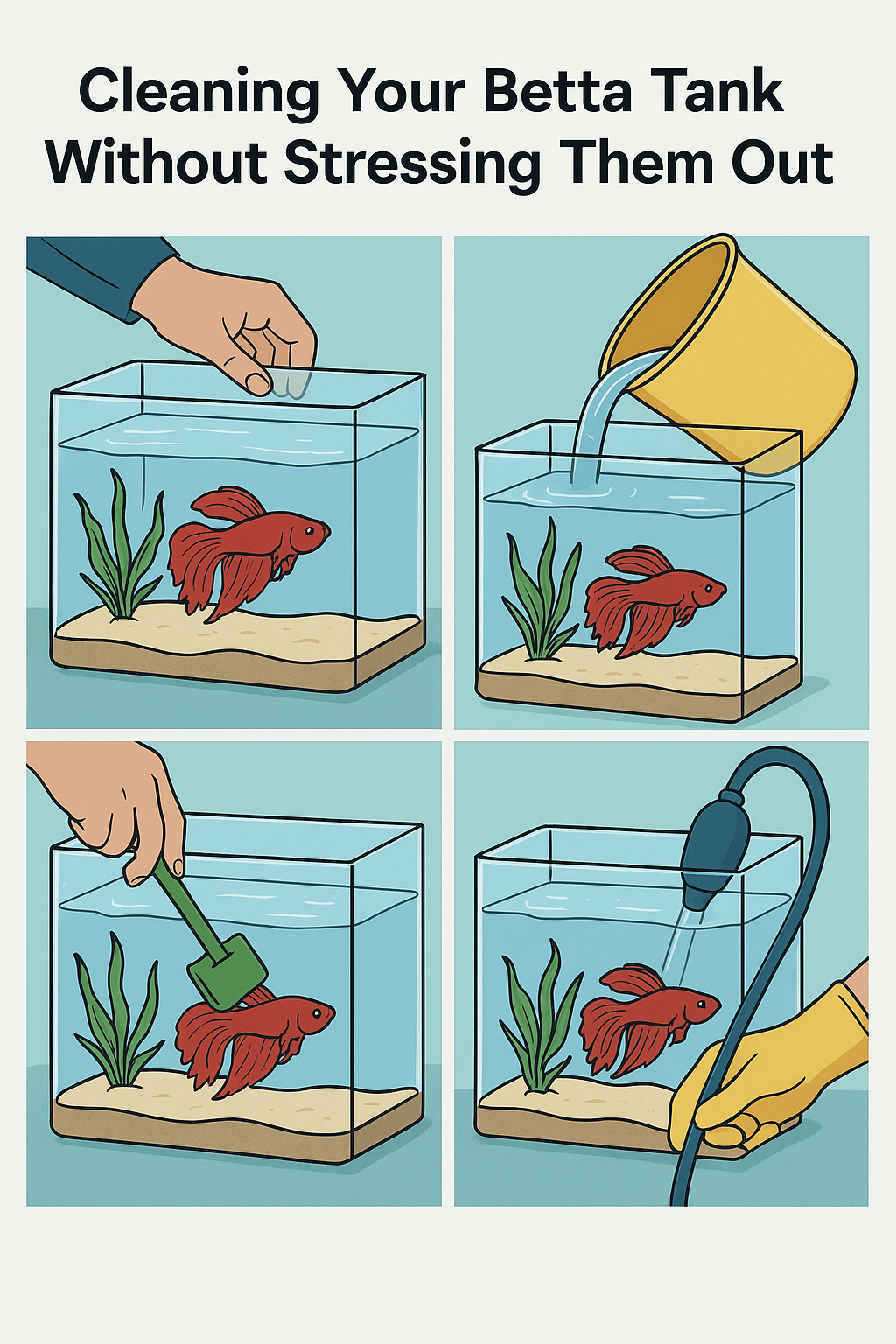 Cleaning Your Betta Tank Without Stressing Them Out